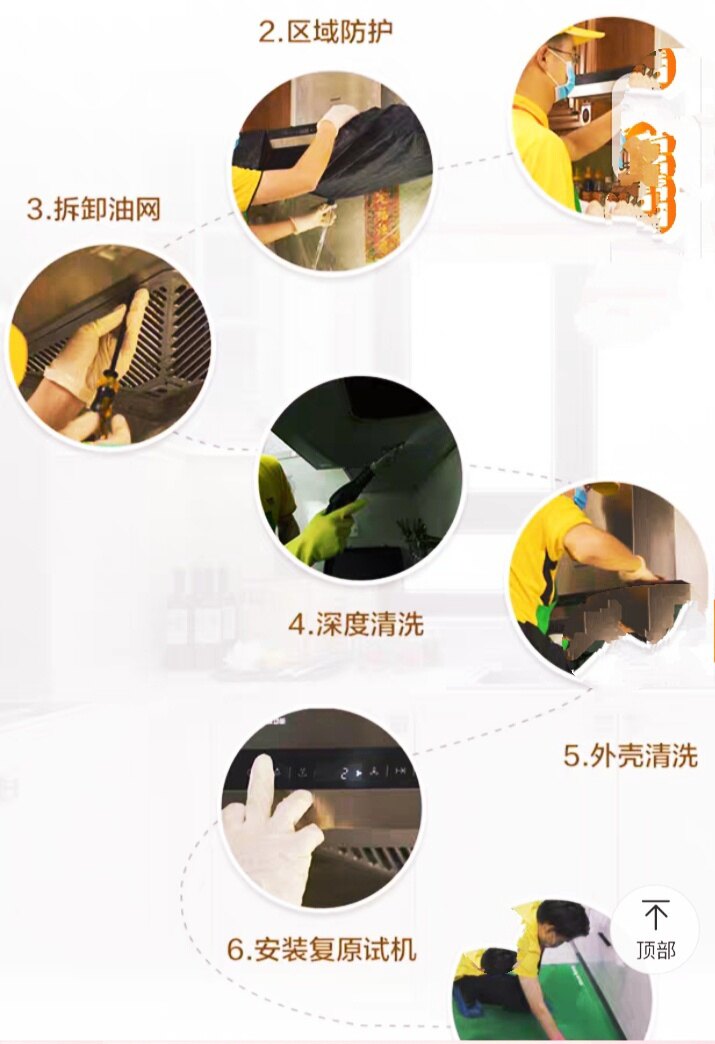 2.区域防护

3.拆卸油网

4.深度清洗

5.外壳清洗

6.安装复原试机

顶部